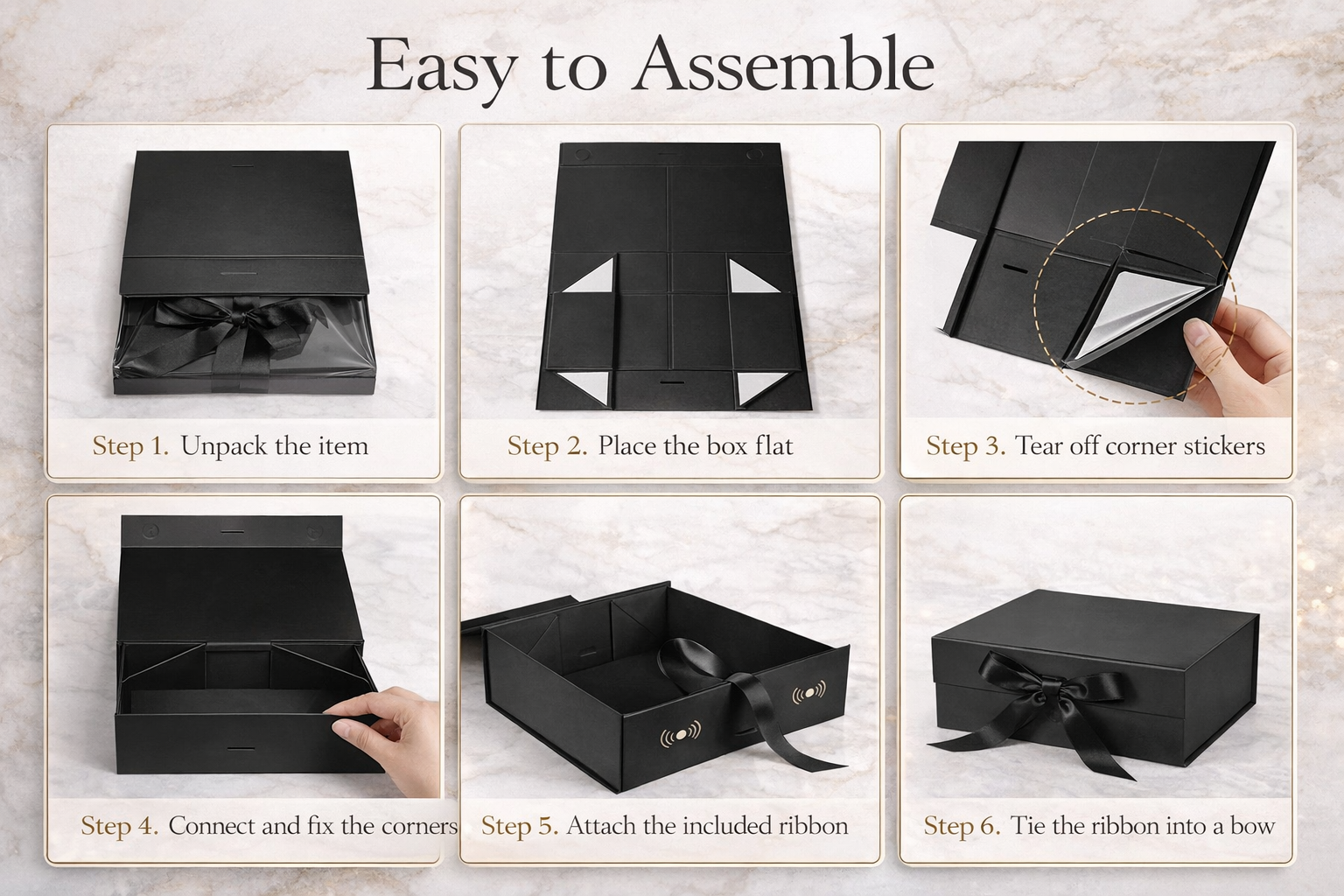 Easy to Assemble

Step 1. Unpack the item

Step 2. Place the box flat

Step 3. Tear off corner stickers

Step 4. Connect and fix the corners

Step 5. Attach the included ribbon

Step 6. Tie the ribbon into a bow